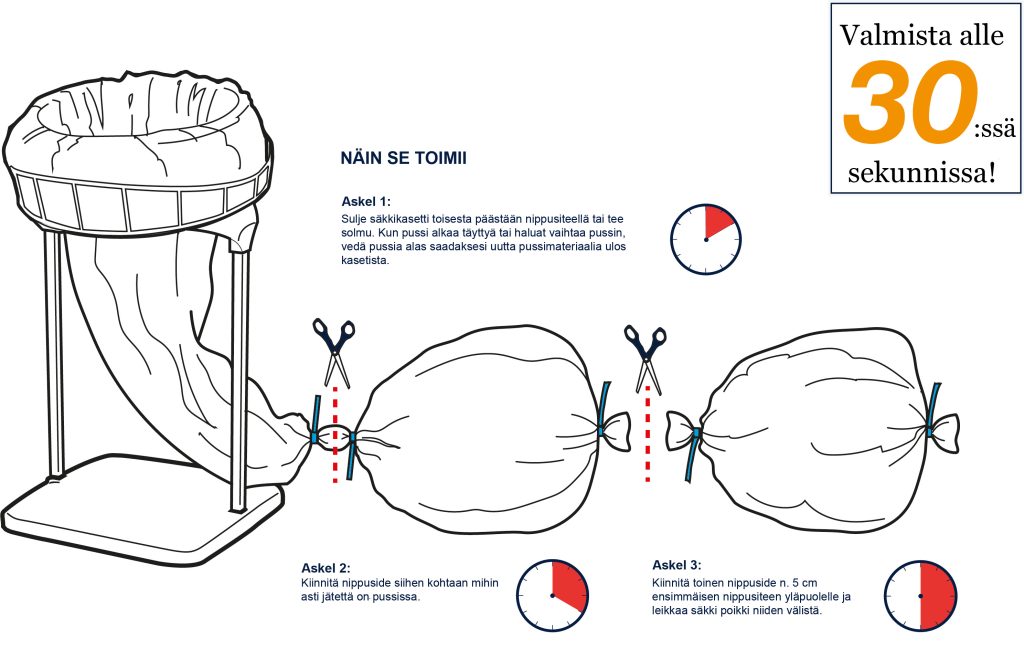 Valmista alle 30:ssä sekunnissa!

NÄIN SE TOIMII

Askel 1:
Sulje säkkikasetti toisesta päästään nippusiteellä tai tee solmu. Kun pussi alkaa täyttyä tai haluat vaihtaa pussin, vedä pussia alas saadaksesi uutta pussimateriaalia ulos kasetista.

Askel 2:
Kiinnitä nippuside siihen kohtaan mihin asti jätettä on pussissa.

Askel 3:
Kiinnitä toinen nippuside n. 5 cm ensimmäisen nippusiteen yläpuolelle ja leikkaa säkki poikki niiden välistä.